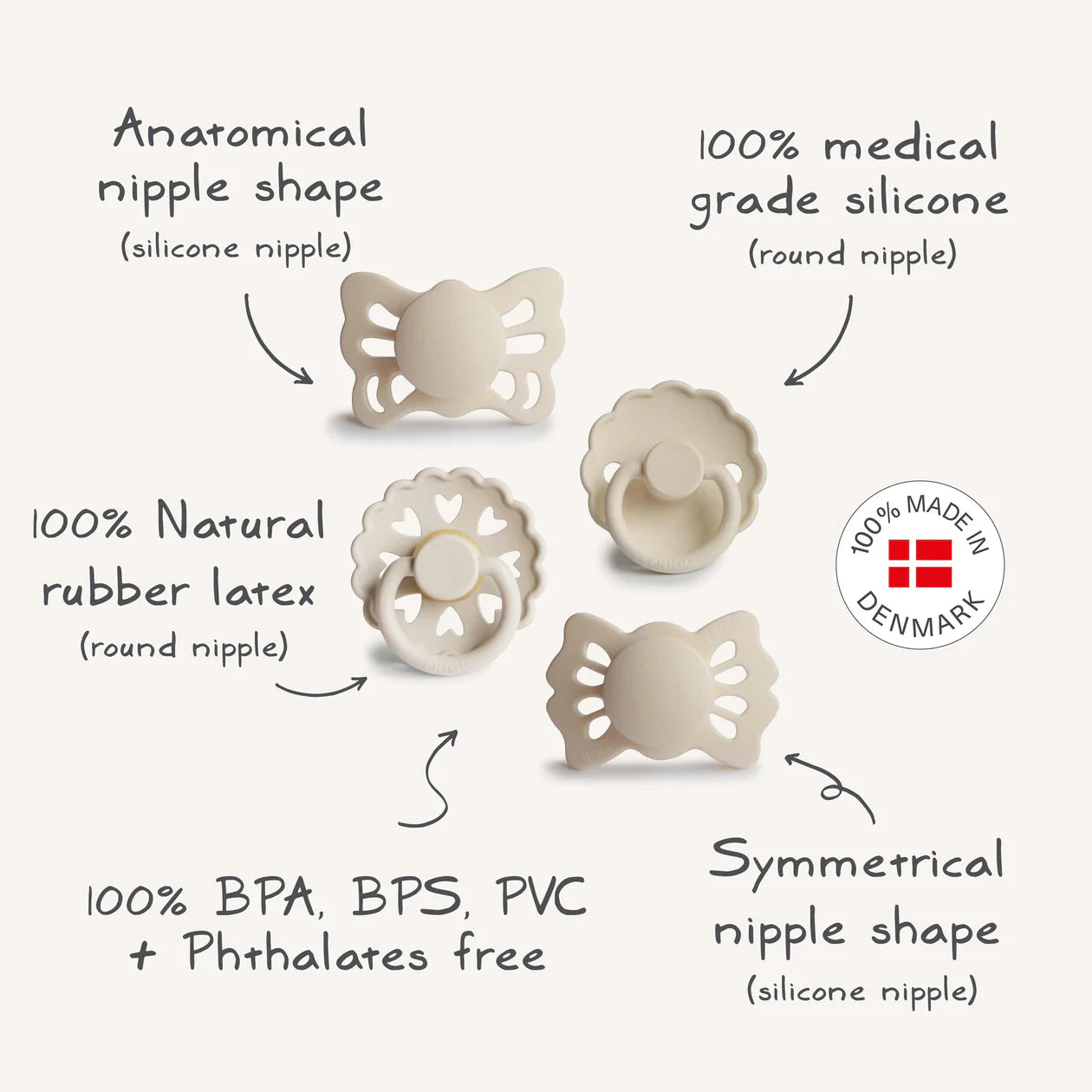 Anatomical nipple shape
(silicone nipple)

100% medical grade silicone
(round nipple)

100% Natural rubber latex
(round nipple)

100% MADE IN DENMARK

100% BPA, BPS, PVC + Phthalates free

Symmetrical nipple shape
(silicone nipple)