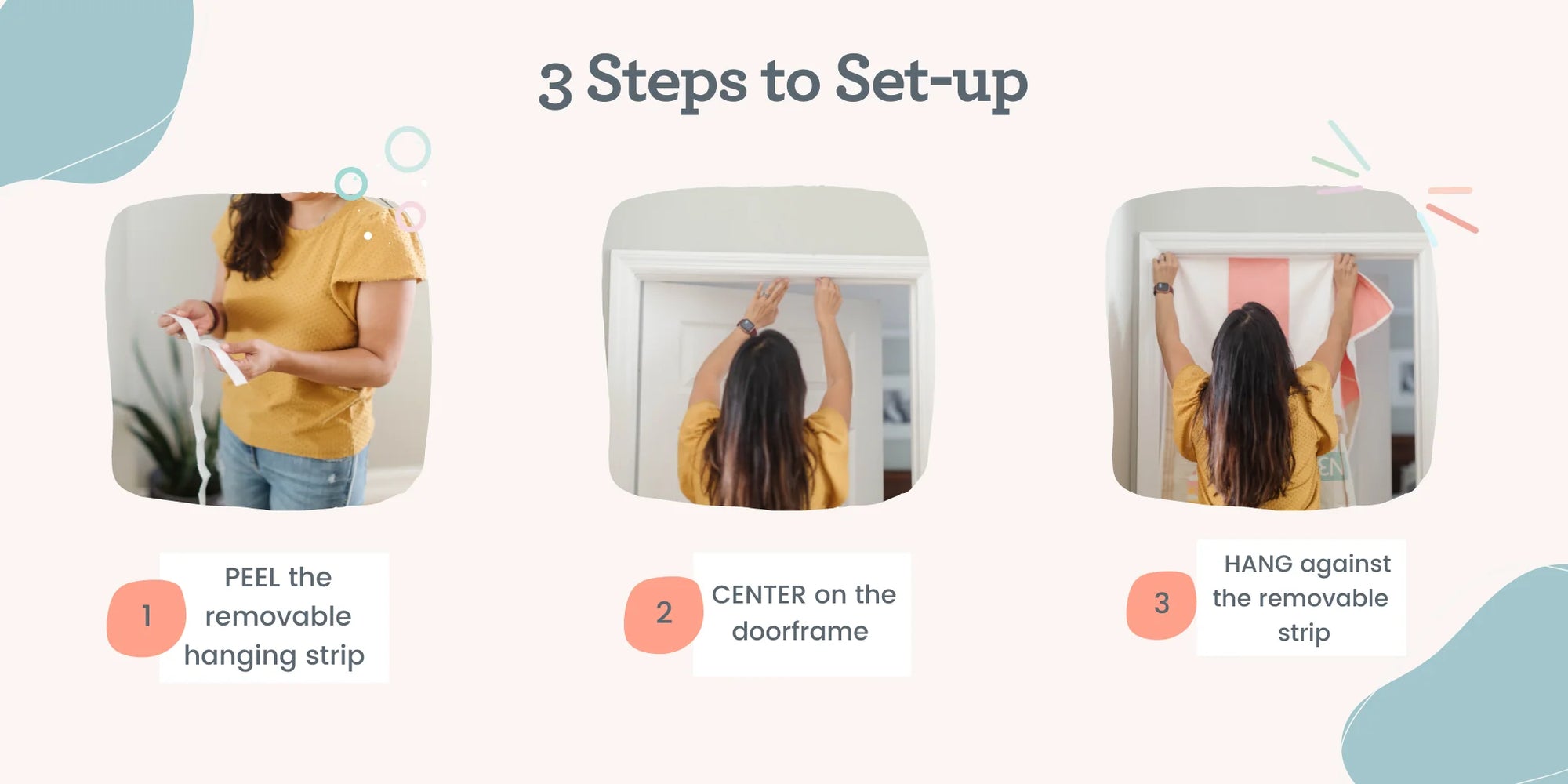 3 Steps to Set-up

1 PEEL the removable hanging strip

2 CENTER on the doorframe

3 HANG against the removable strip