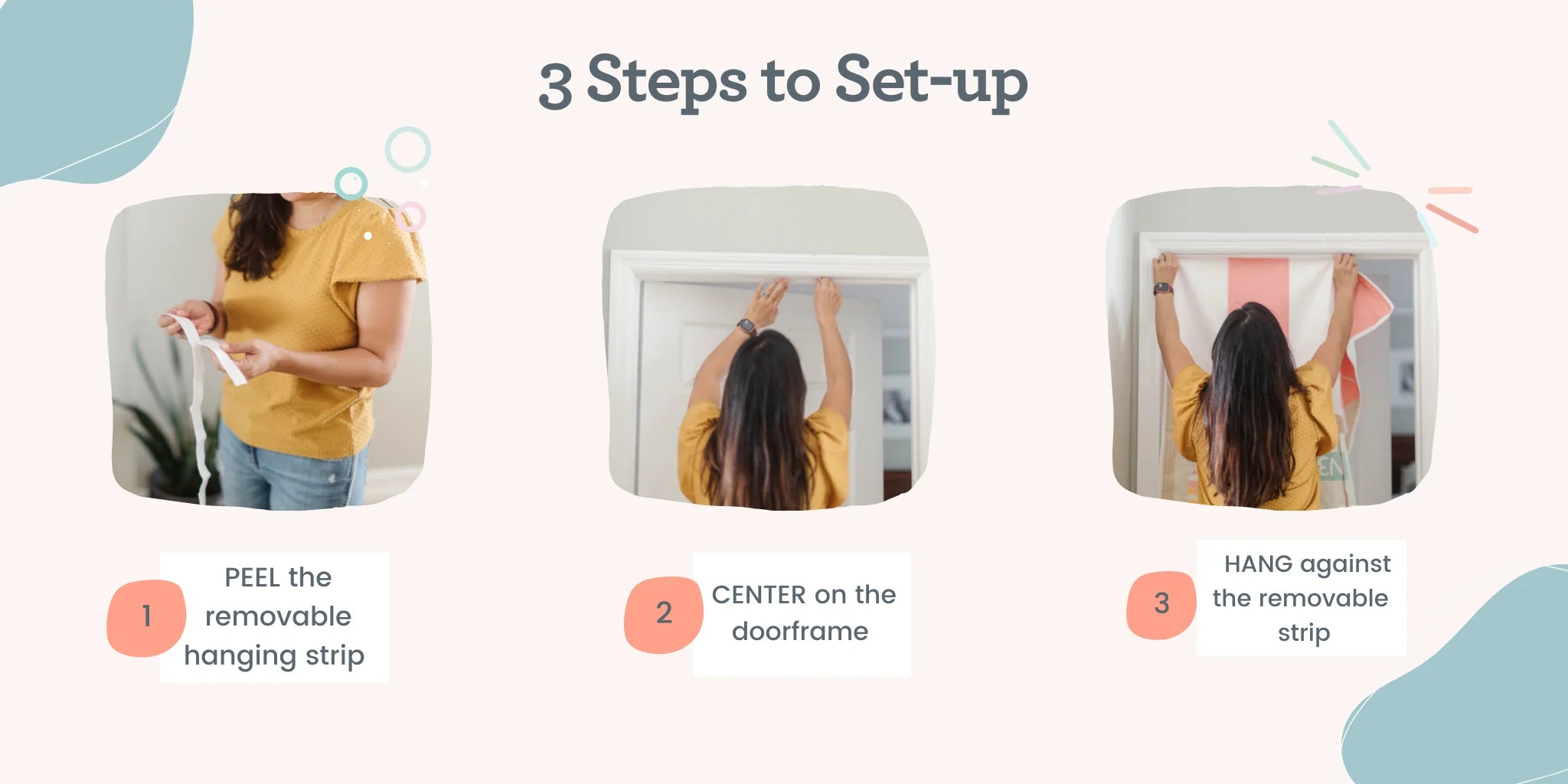 3 Steps to Set-up

1 PEEL the removable hanging strip

2 CENTER on the doorframe

3 HANG against the removable strip