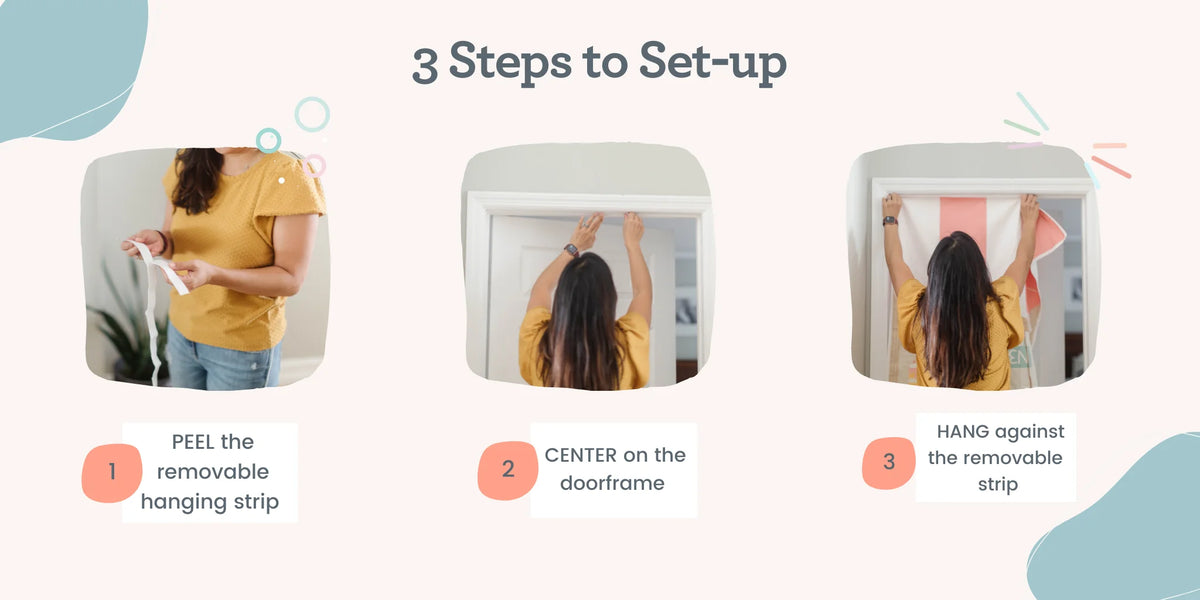 3 Steps to Set-up

1 PEEL the removable hanging strip

2 CENTER on the doorframe

3 HANG against the removable strip