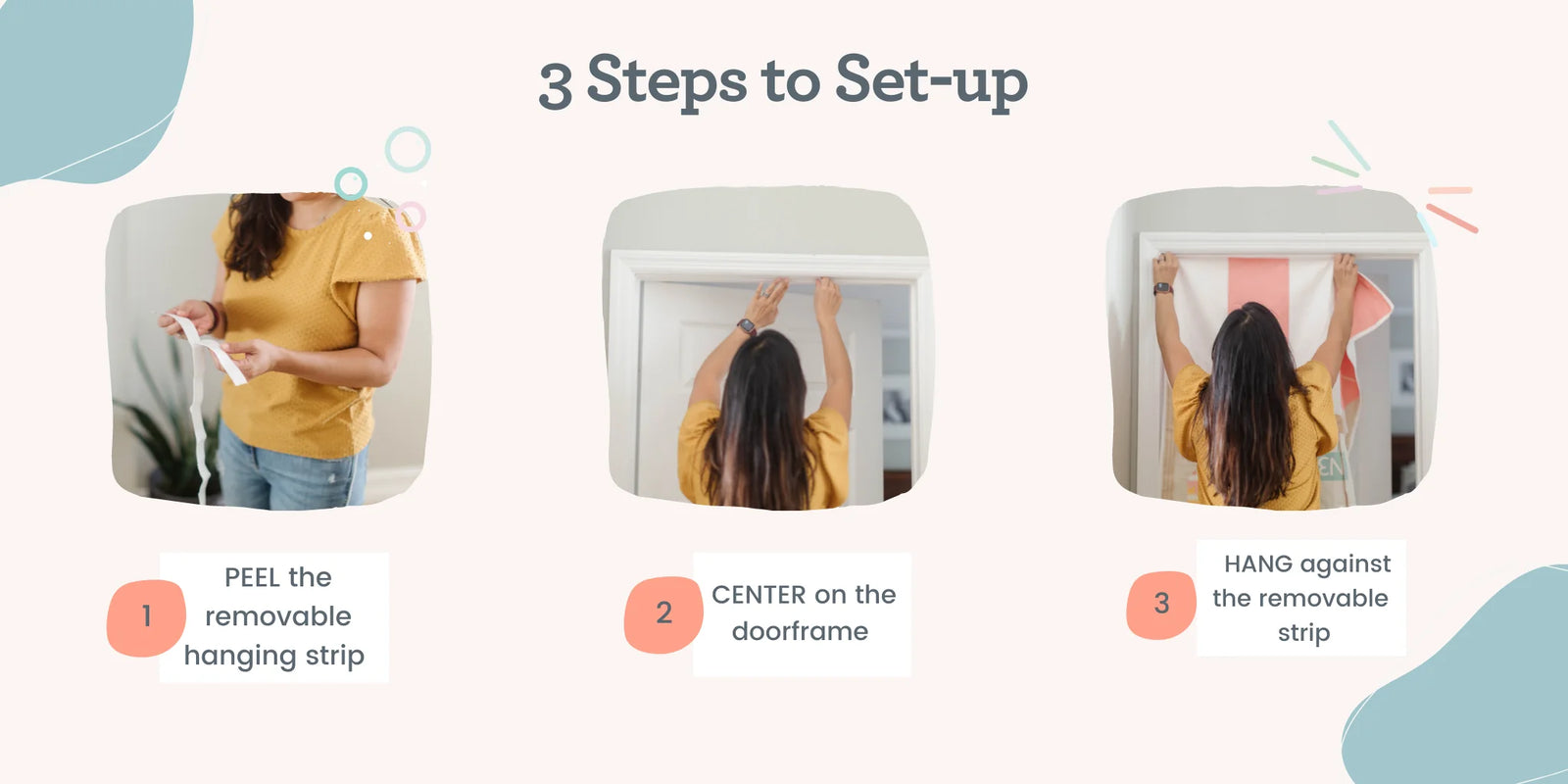 3 Steps to Set-up

1 PEEL the removable hanging strip

2 CENTER on the doorframe

3 HANG against the removable strip